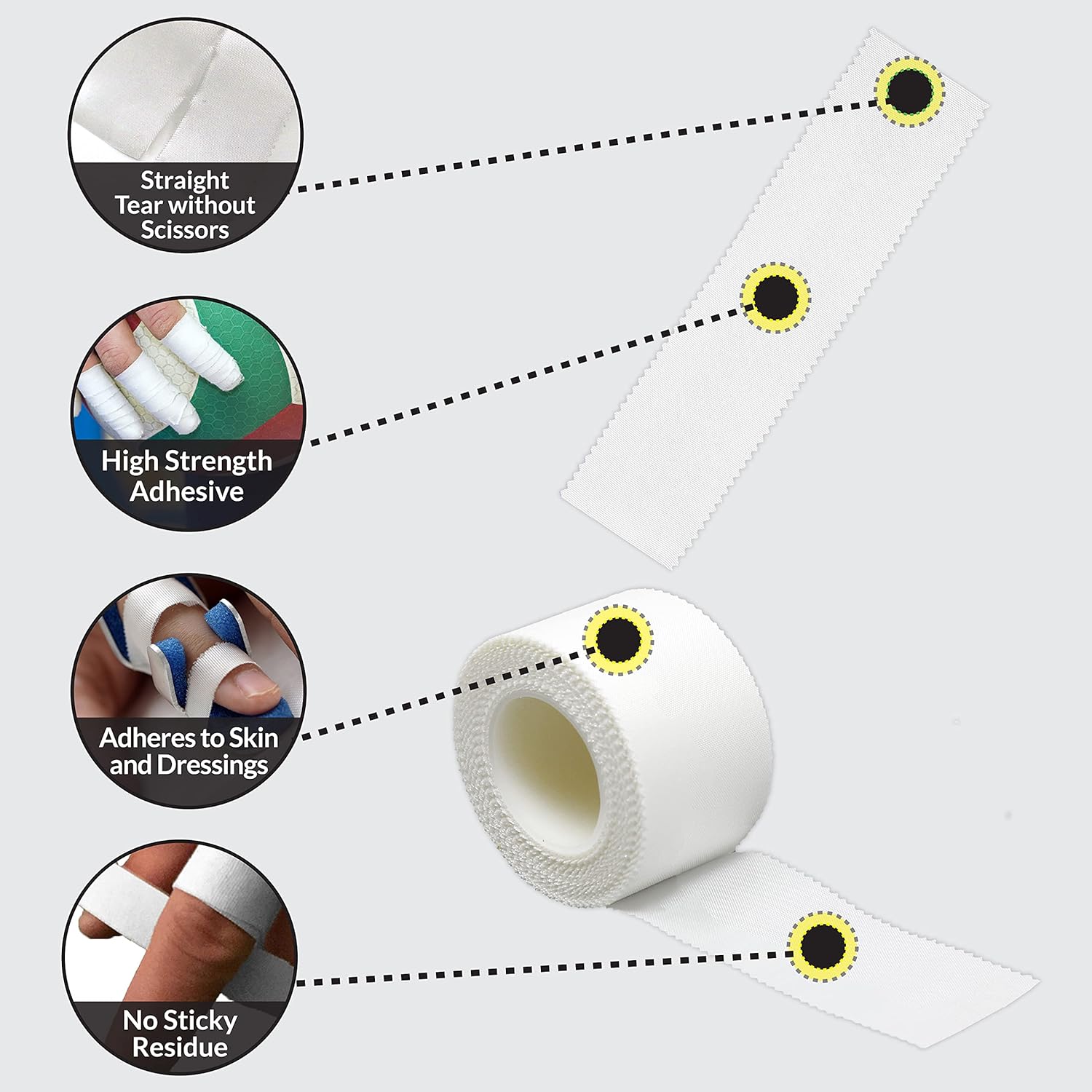 Straight Tear without Scissors

High Strength Adhesive

Adheres to Skin and Dressings

No Sticky Residue